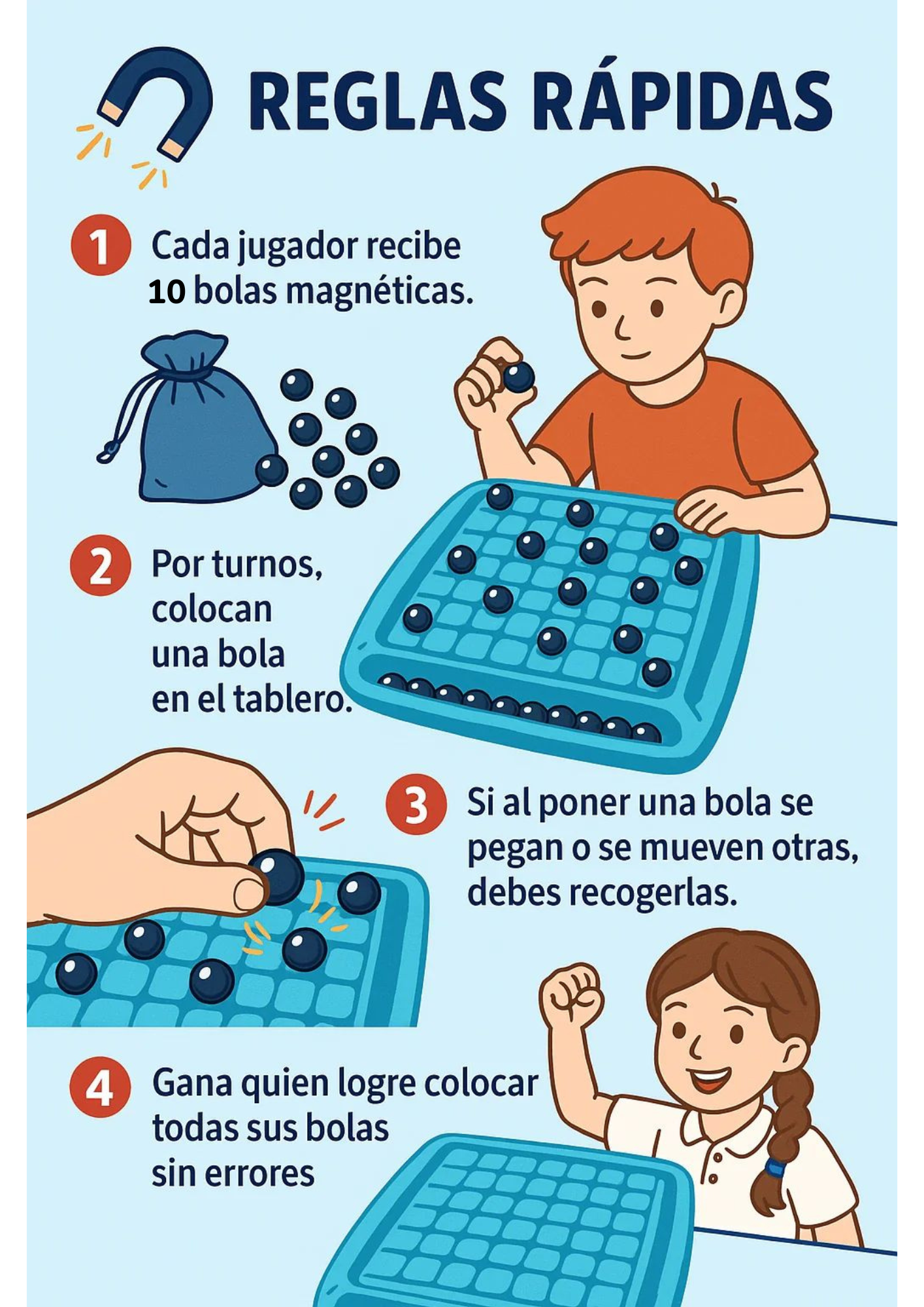 REGLAS RÁPIDAS

1 Cada jugador recibe 10 bolas magnéticas.

2 Por turnos, colocan una bola en el tablero.

3 Si al poner una bola se pegan o se mueven otras, debes recogerlas.

4 Gana quien logre colocar todas sus bolas sin errores